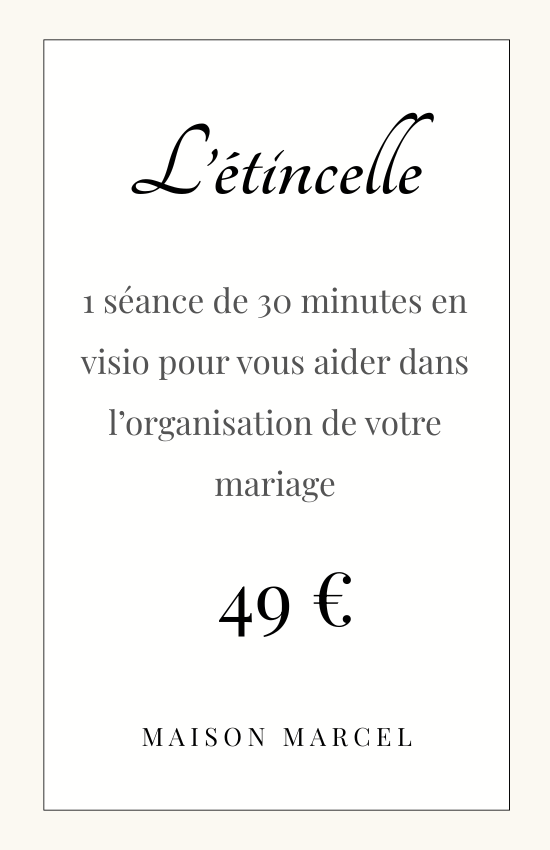 L'étincelle

1 séance de 30 minutes en visio pour vous aider dans l'organisation de votre mariage

49 €

MAISON MARCEL